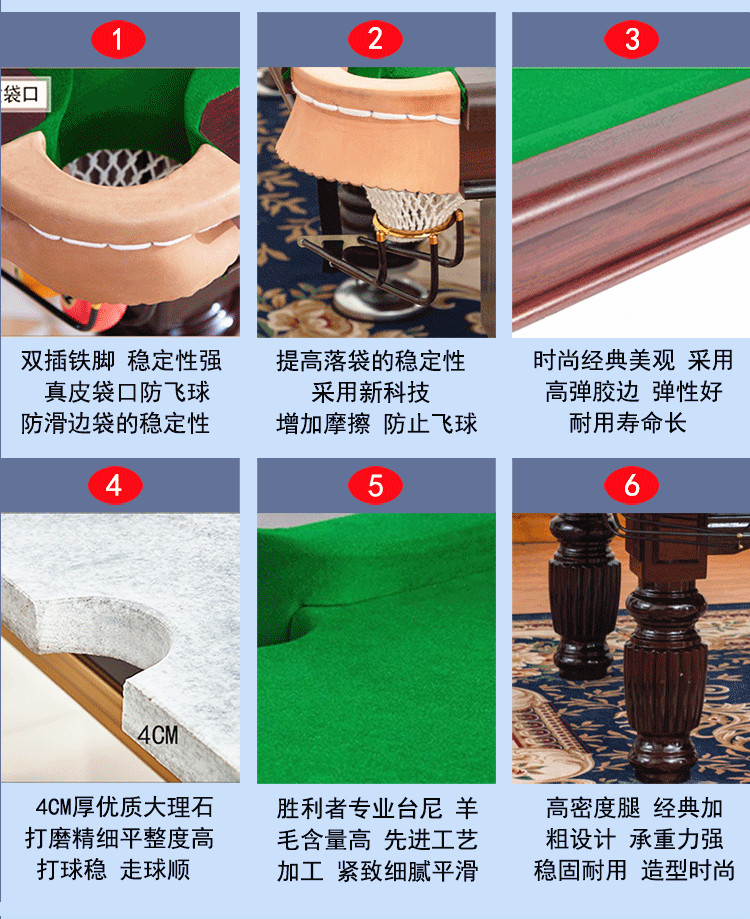 1

袋口

双插铁脚 稳定性强
真皮袋口防飞球
防滑边袋的稳定性

2

提高落袋的稳定性
采用新科技
增加摩擦 防止飞球

3

时尚经典美观 采用
高弹胶边 弹性好
耐用寿命长

4

4CM

4CM厚优质大理石
打磨精细平整度高
打球稳 走球顺

5

胜利者专业台尼 羊
毛含量高 先进工艺
加工 紧致细腻平滑

6

高密度腿 经典加
粗设计 承重力强
稳固耐用 造型时尚